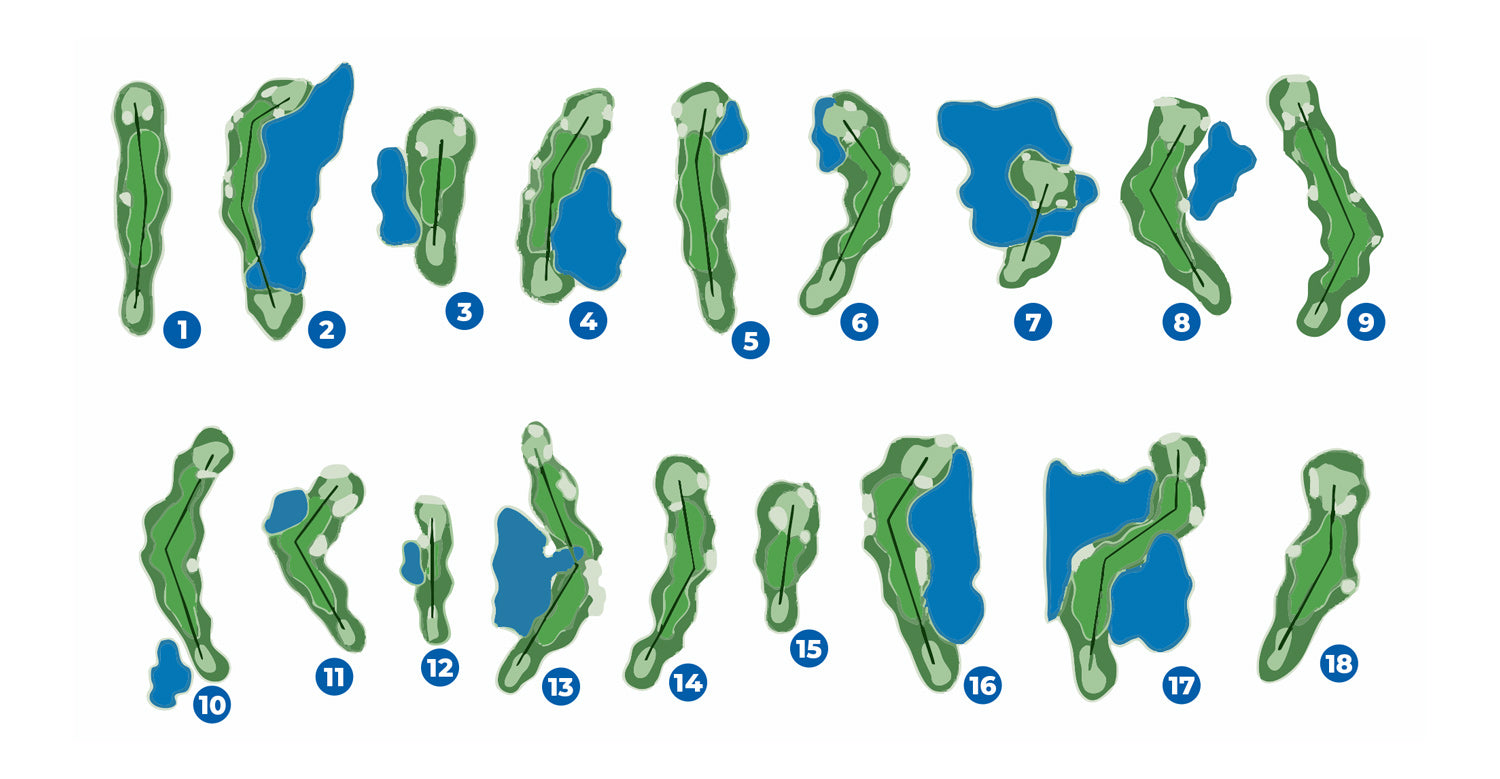 1 2 3 4 5 6 7 8 9

10 11 12 13 14 15 16 17 18