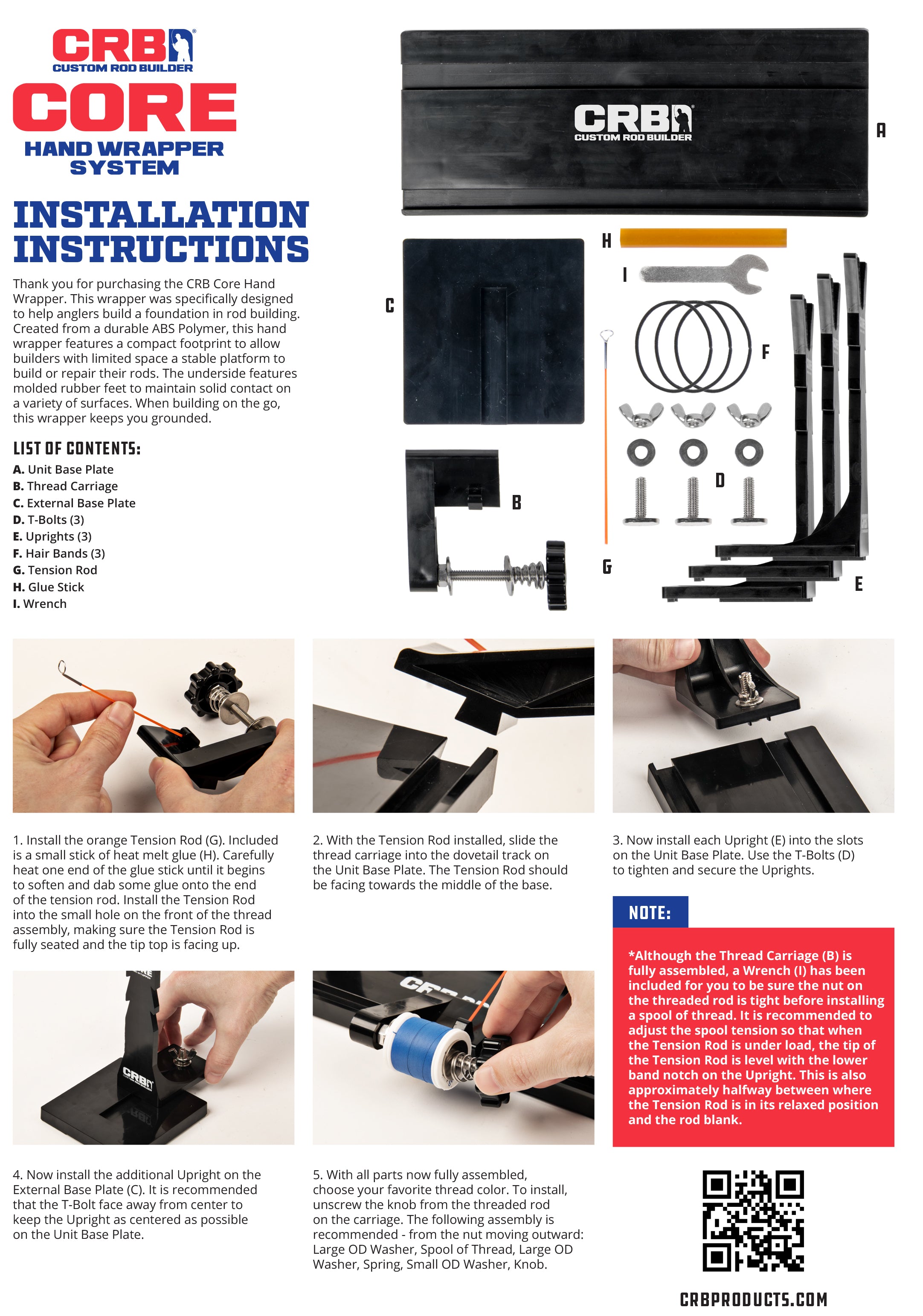 CRB
CUSTOM ROD BUILDER
CORE
HAND WRAPPER SYSTEM

INSTALLATION INSTRUCTIONS

Thank you for purchasing the CRB Core Hand Wrapper. This wrapper was specifically designed to help anglers build a foundation in rod building. Created from a durable ABS Polymer, this hand wrapper features a compact footprint to allow builders with limited space a stable platform to build or repair their rods. The underside features molded rubber feet to maintain solid contact on a variety of surfaces. When building on the go, this wrapper keeps you grounded.

LIST OF CONTENTS:
A. Unit Base Plate
B. Thread Carriage
C. External Base Plate
D. T-Bolts (3)
E. Uprights (3)
F. Hair Bands (3)
G. Tension Rod
H. Glue Stick
I. Wrench

CRB
CUSTOM ROD BUILDER
A
H
I
C
F
D
B
G
E

1. Install the orange Tension Rod (G). Included is a small stick of heat melt glue (H). Carefully heat one end of the glue stick until it begins to soften and dab some glue onto the end of the tension rod. Install the Tension Rod into the small hole on the front of the thread assembly, making sure the Tension Rod is fully seated and the tip top is facing up.

2. With the Tension Rod installed, slide the thread carriage into the dovetail track on the Unit Base Plate. The Tension Rod should be facing towards the middle of the base.

3. Now install each Upright (E) into the slots on the Unit Base Plate. Use the T-Bolts (D) to tighten and secure the Uprights.

NOTE:
*Although the Thread Carriage (B) is fully assembled, a Wrench (I) has been included for you to be sure the nut on the threaded rod is tight before installing a spool of thread. It is recommended to adjust the spool tension so that when the Tension Rod is under load, the tip of the Tension Rod is level with the lower band notch on the Upright. This is also approximately halfway between where the Tension Rod is in its relaxed position and the rod blank.

CRB

4. Now install the additional Upright on the External Base Plate (C). It is recommended that the T-Bolt face away from center to keep the Upright as centered as possible on the Unit Base Plate.

5. With all parts now fully assembled, choose your favorite thread color. To install, unscrew the knob from the threaded rod on the carriage. The following assembly is recommended - from the nut moving outward: Large OD Washer, Spool of Thread, Large OD Washer, Spring, Small OD Washer, Knob.

CRBPRODUCTS.COM